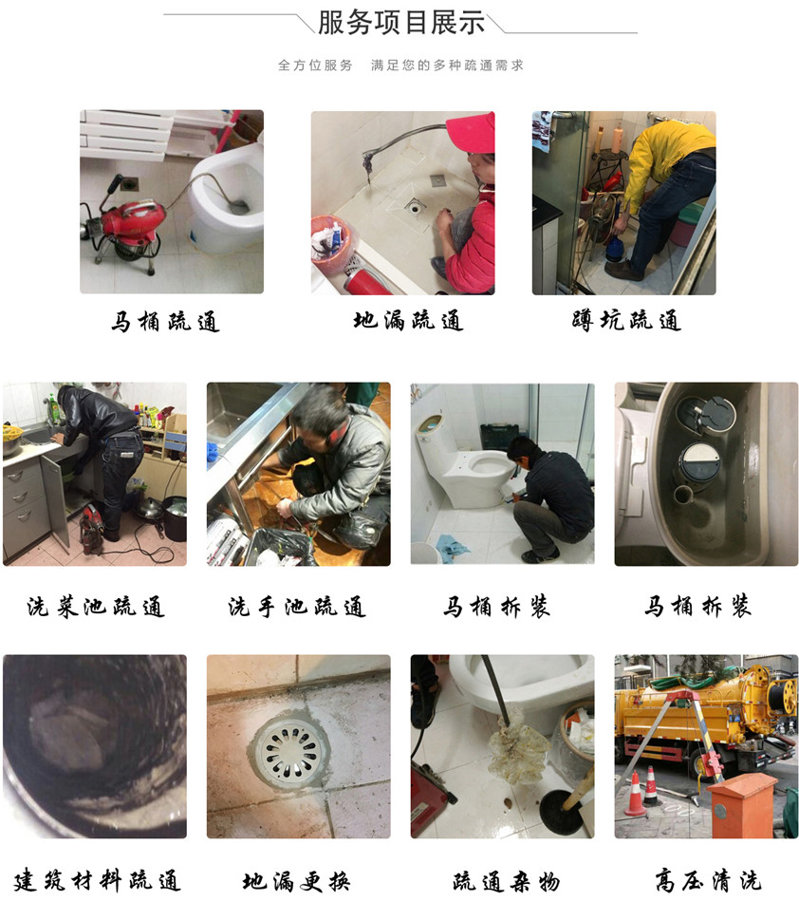 服务项目展示

全方位服务　满足您的多种疏通需求

马桶疏通

地漏疏通

蹲坑疏通

洗菜池疏通

洗手池疏通

马桶拆装

马桶拆装

建筑材料疏通

地漏更换

疏通杂物

高压清洗